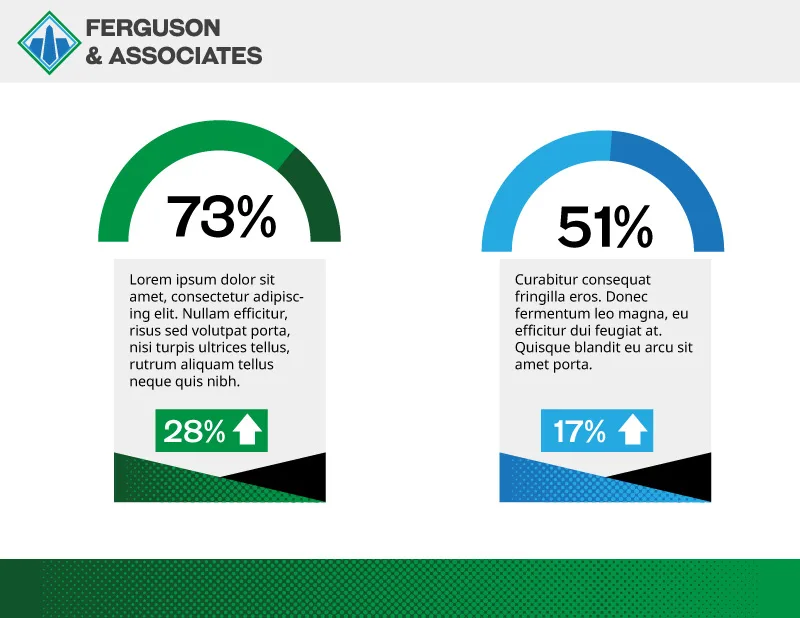 FERGUSON
& ASSOCIATES

73%

Lorem ipsum dolor sit amet, consectetur adipiscing elit. Nullam efficitur, risus sed volutpat porta, nisi turpis ultrices tellus, rutrum aliquam tellus neque quis nibh.

28%

51%

Curabitur consequat fringilla eros. Donec fermentum leo magna, eu efficitur dui feugiat at. Quisque blandit eu arcu sit amet porta.

17%